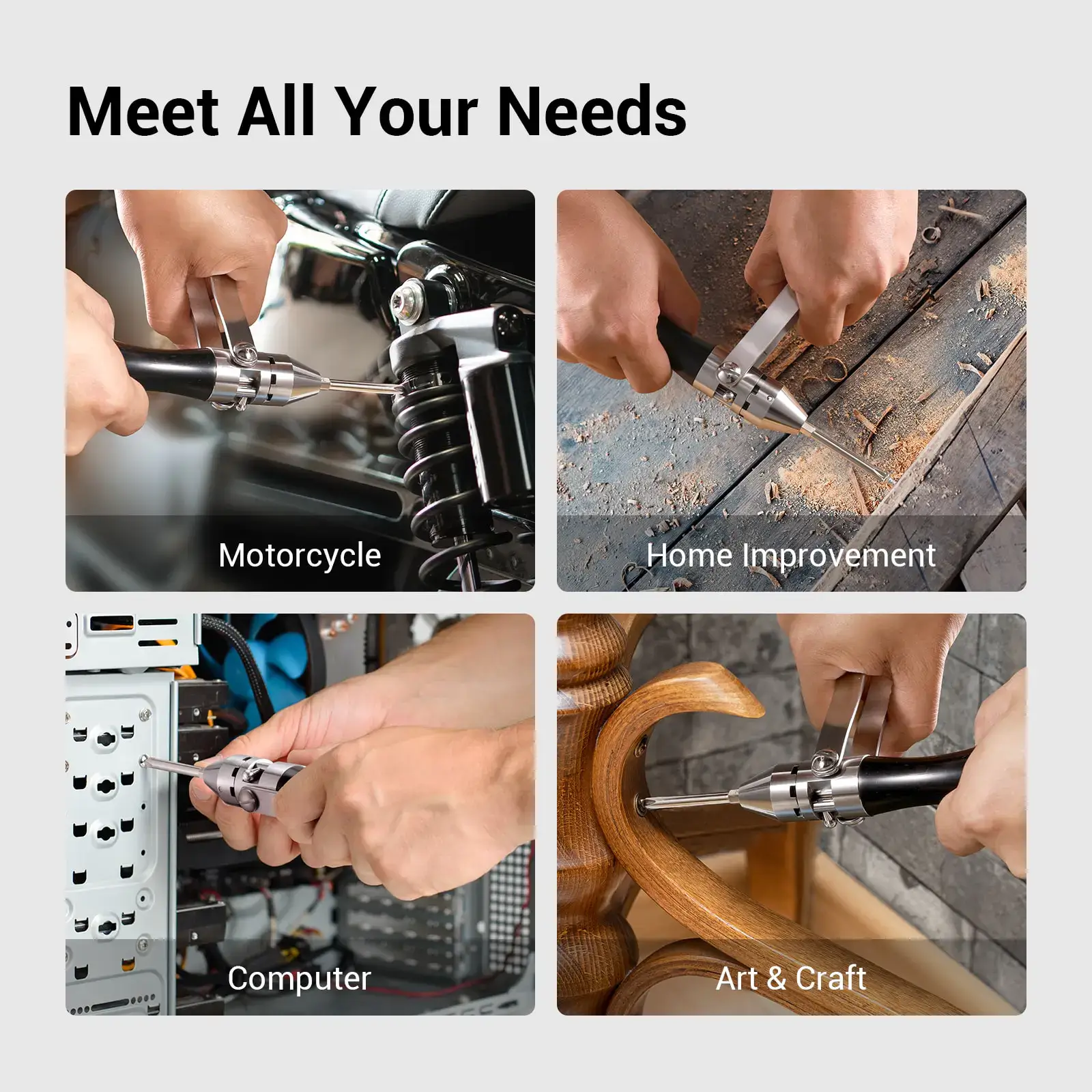 Meet All Your Needs

Motorcycle

Home Improvement

Computer

Art & Craft